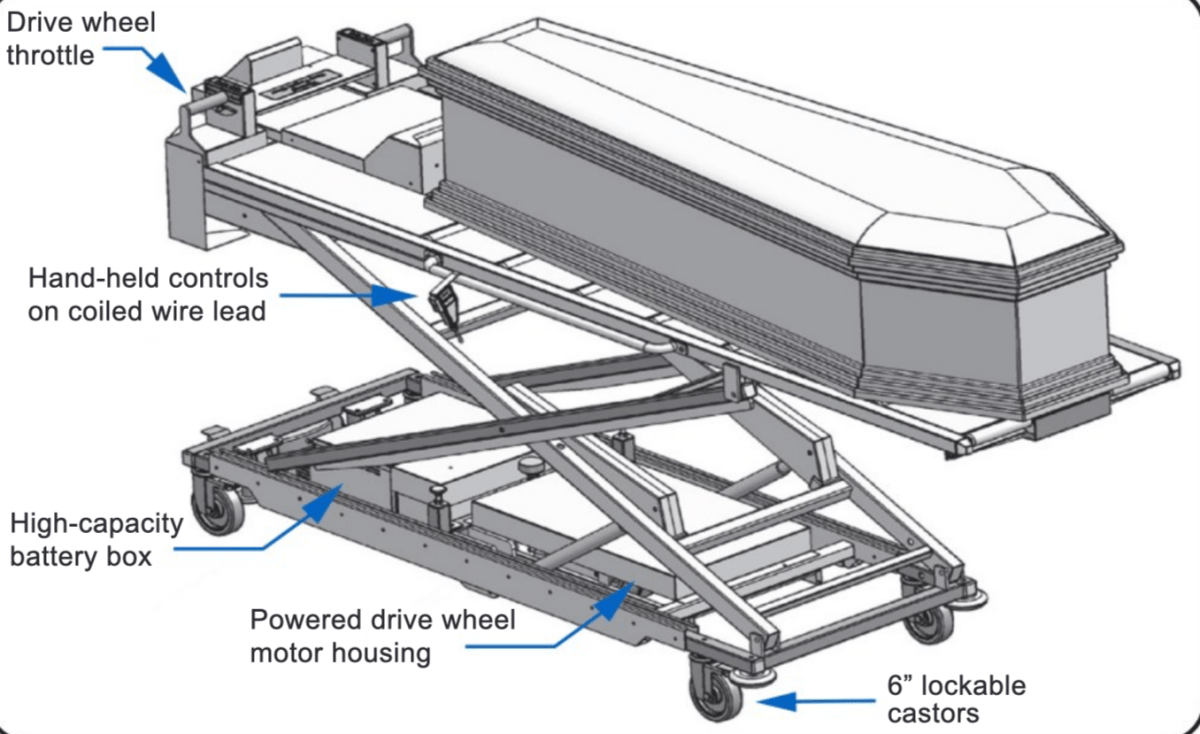 Drive wheel throttle

Hand-held controls on coiled wire lead

High-capacity battery box

Powered drive wheel motor housing

6” lockable castors